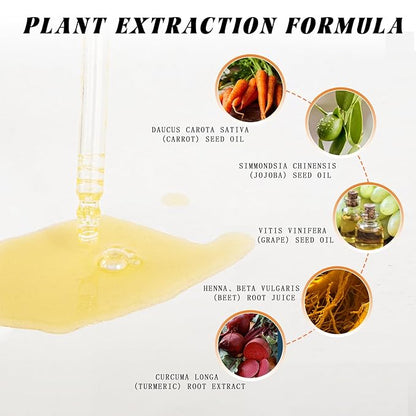 PLANT EXTRACTION FORMULA

DAUCUS CAROTA SATIVA (CARROT) SEED OIL

SIMMONDSIA CHINENSIS (JOJOBA) SEED OIL

VITIS VINIFERA (GRAPE) SEED OIL

HENNA, BETA VULGARIS (BEET) ROOT JUICE

CURCUMA LONGA (TURMERIC) ROOT EXTRACT