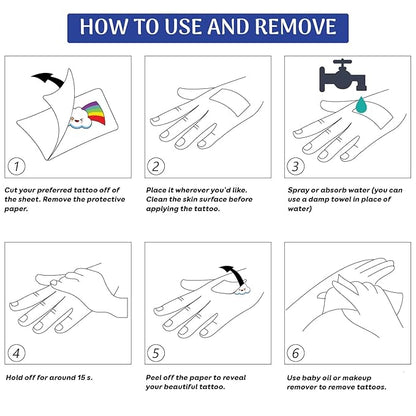 HOW TO USE AND REMOVE

1

Cut your preferred tattoo off of the sheet. Remove the protective paper.

2

Place it wherever you'd like. Clean the skin surface before applying the tattoo.

3

Spray or absorb water (you can use a damp towel in place of water)

4

Hold off for around 15 s.

5

Peel off the paper to reveal your beautiful tattoo.

6

Use baby oil or makeup remover to remove tattoos.