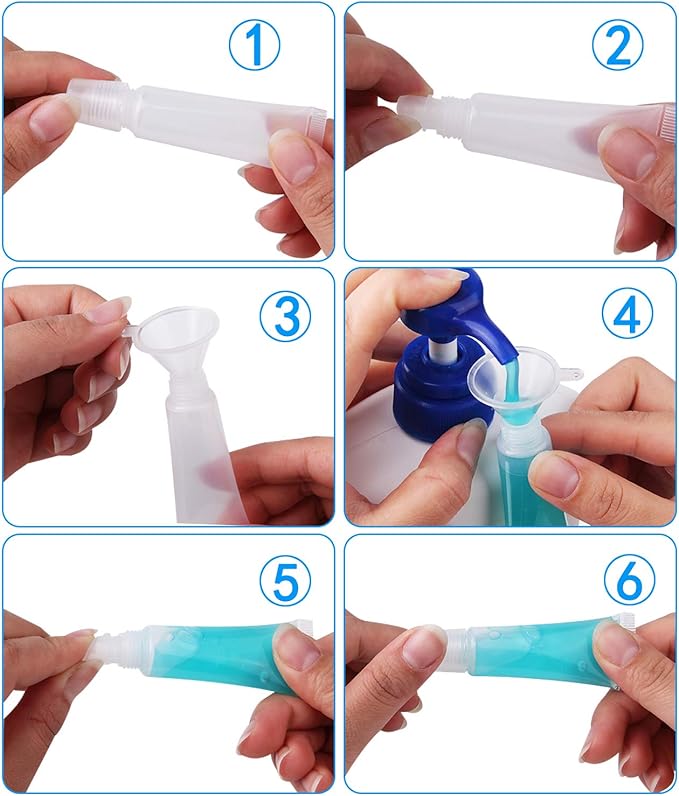 ①
②
③
④
⑤
⑥