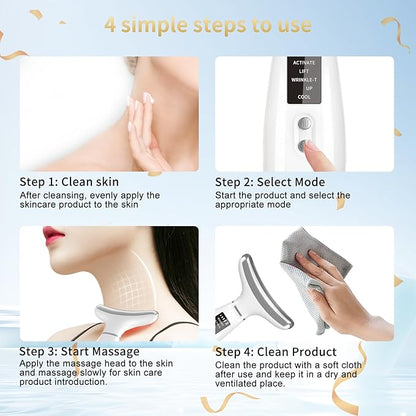 4 simple steps to use

ACTIVATE
LIFT
WRINKLE-T
UP
COOL

Step 1: Clean skin
After cleansing, evenly apply the skincare product to the skin

Step 2: Select Mode
Start the product and select the appropriate mode

Step 3: Start Massage
Apply the massage head to the skin and massage slowly for skin care product introduction.

Step 4: Clean Product
Clean the product with a soft cloth after use and keep it in a dry and ventilated place.