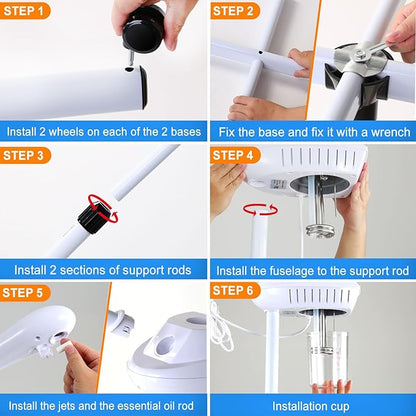 STEP 1

Install 2 wheels on each of the 2 bases

STEP 2

Fix the base and fix it with a wrench

STEP 3

Install 2 sections of support rods

STEP 4

Install the fuselage to the support rod

STEP 5

Install the jets and the essential oil rod

STEP 6

Installation cup