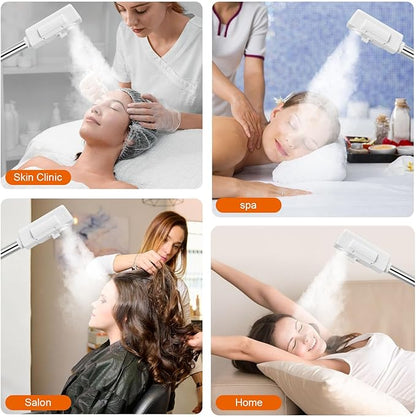 Skin Clinic

spa

Salon

Home