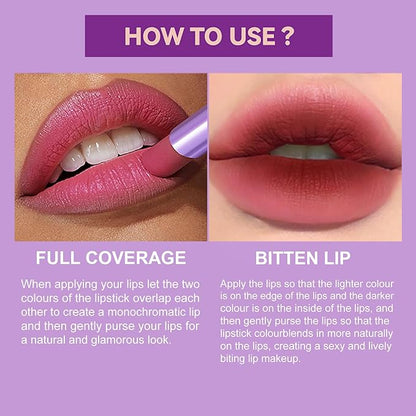 HOW TO USE ?

FULL COVERAGE

When applying your lips let the two colours of the lipstick overlap each other to create a monochromatic lip and then gently purse your lips for a natural and glamorous look.

BITTEN LIP

Apply the lips so that the lighter colour is on the edge of the lips and the darker colour is on the inside of the lips, and then gently purse the lips so that the lipstick colourblends in more naturally on the lips, creating a sexy and lively biting lip makeup.