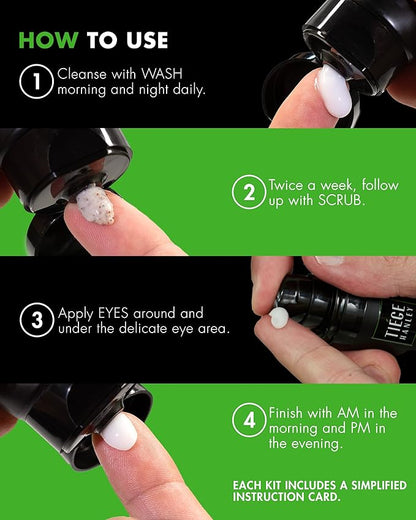 HOW TO USE

1 Cleanse with WASH morning and night daily.

2 Twice a week, follow up with SCRUB.

3 Apply EYES around and under the delicate eye area.

TIEGE HANLEY

4 Finish with AM in the morning and PM in the evening.

EACH KIT INCLUDES A SIMPLIFIED INSTRUCTION CARD.