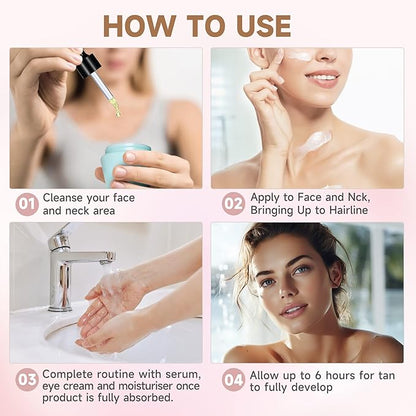 HOW TO USE

01 Cleanse your face and neck area

02 Apply to Face and Nck, Bringing Up to Hairline

03 Complete routine with serum, eye cream and moisturiser once product is fully absorbed.

04 Allow up to 6 hours for tan to fully develop