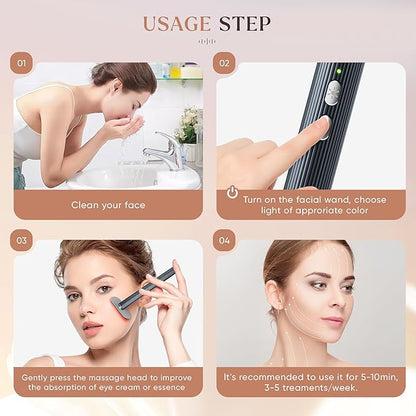 USAGE STEP

01

Clean your face

02

Turn on the facial wand, choose light of approriate color

03

Gently press the massage head to improve the absorption of eye cream or essence

04

It's recommended to use it for 5-10min, 3-5 treaments/week.