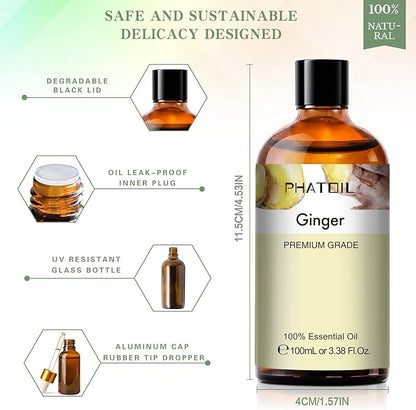 SAFE AND SUSTAINABLE DELICACY DESIGNED

100% NATURAL

DEGRADABLE BLACK LID

OIL LEAK-PROOF INNER PLUG

UV RESISTANT GLASS BOTTLE

ALUMINUM CAP RUBBER TIP DROPPER

11.5CM/4.53IN

PHATOIL

Ginger

PREMIUM GRADE

100% Essential Oil

℮100mL or 3.38 Fl.Oz.

4CM/1.57IN