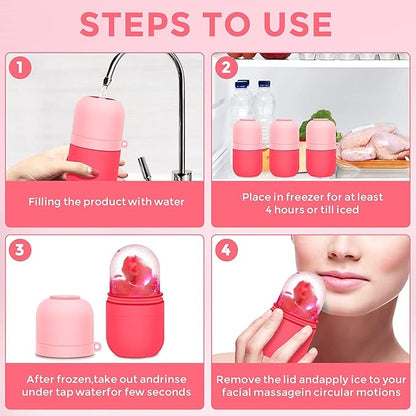 STEPS TO USE

1

Filling the product with water

2

Place in freezer for at least 4 hours or till iced

3

After frozen,take out andrinse under tap waterfor few seconds

4

Remove the lid andapply ice to your facial massagein circular motions