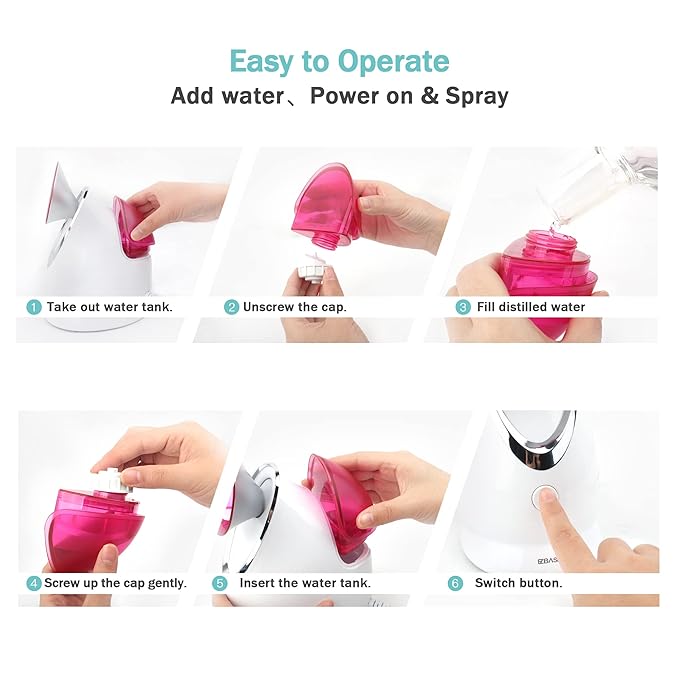 Easy to Operate
Add water、Power on & Spray

1 Take out water tank.

2 Unscrew the cap.

3 Fill distilled water

4 Screw up the cap gently.

5 Insert the water tank.

6 Switch button.

EZBAS