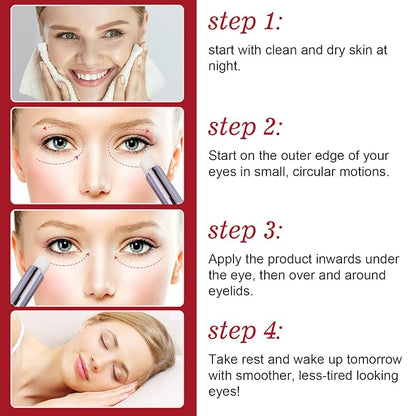 step 1:

start with clean and dry skin at night.

step 2:

Start on the outer edge of your eyes in small, circular motions.

step 3:

Apply the product inwards under the eye, then over and around eyelids.

step 4:

Take rest and wake up tomorrow with smoother, less-tired looking eyes!