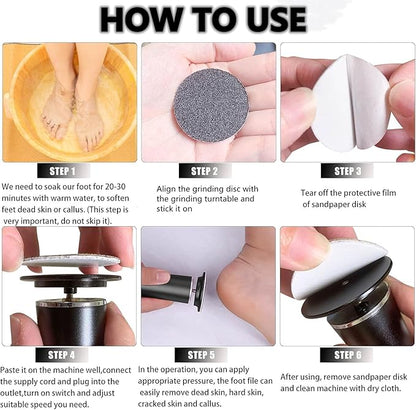 HOW TO USE

STEP 1

We need to soak our foot for 20-30 minutes with warm water, to soften feet dead skin or callus. (This step is very important, do not skip it).

STEP 2

Align the grinding disc with the grinding turntable and stick it on

STEP 3

Tear off the protective film of sandpaper disk

STEP 4

Paste it on the machine well,connect the supply cord and plug into the outlet,turn on switch and adjust suitable speed you need.

STEP 5

In the operation, you can apply appropriate pressure, the foot file can easily remove dead skin, hard skin, cracked skin and callus.

STEP 6

After using, remove sandpaper disk and clean machine with dry cloth.