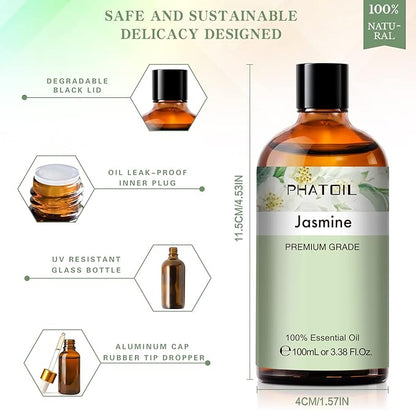 SAFE AND SUSTAINABLE DELICACY DESIGNED

100% NATURAL

DEGRADABLE BLACK LID

OIL LEAK-PROOF INNER PLUG

UV RESISTANT GLASS BOTTLE

ALUMINUM CAP RUBBER TIP DROPPER

11.5CM/4.53IN

PHATOIL

Jasmine

PREMIUM GRADE

100% Essential Oil

℮100mL or 3.38 Fl.Oz.

4CM/1.57IN