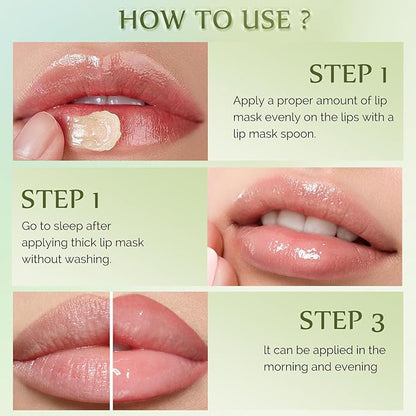 HOW TO USE ?

STEP 1

Apply a proper amount of lip mask evenly on the lips with a lip mask spoon.

STEP 1

Go to sleep after applying thick lip mask without washing.

STEP 3

It can be applied in the morning and evening