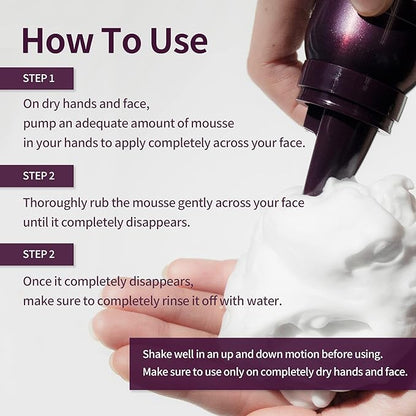 How To Use

STEP 1

On dry hands and face, pump an adequate amount of mousse in your hands to apply completely across your face.

STEP 2

Thoroughly rub the mousse gently across your face until it completely disappears.

STEP 2

Once it completely disappears, make sure to completely rinse it off with water.

Shake well in an up and down motion before using.
Make sure to use only on completely dry hands and face.