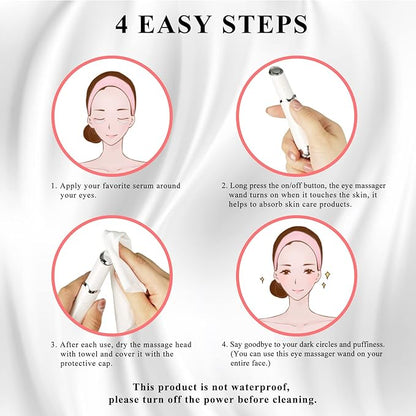 4 EASY STEPS

1. Apply your favorite serum around your eyes.

2. Long press the on/off button, the eye massager wand turns on when it touches the skin, it helps to absorb skin care products.

3. After each use, dry the massage head with towel and cover it with the protective cap.

4. Say goodbye to your dark circles and puffiness. (You can use this eye massager wand on your entire face.)

This product is not waterproof, please turn off the power before cleaning.