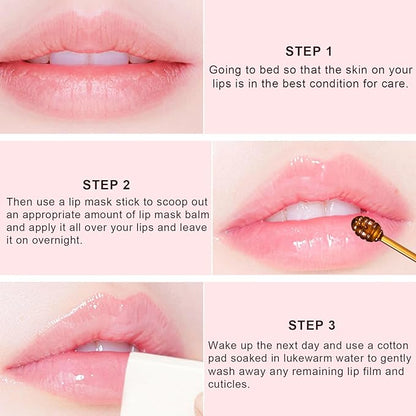 STEP 1
Going to bed so that the skin on your lips is in the best condition for care.

STEP 2
Then use a lip mask stick to scoop out an appropriate amount of lip mask balm and apply it all over your lips and leave it on overnight.

STEP 3
Wake up the next day and use a cotton pad soaked in lukewarm water to gently wash away any remaining lip film and cuticles.