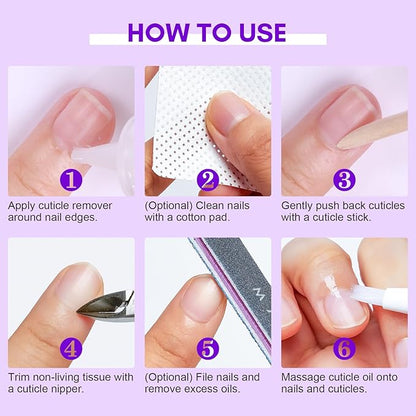 HOW TO USE

1
Apply cuticle remover around nail edges.

2
(Optional) Clean nails with a cotton pad.

3
Gently push back cuticles with a cuticle stick.

4
Trim non-living tissue with a cuticle nipper.

5
(Optional) File nails and remove excess oils.

6
Massage cuticle oil onto nails and cuticles.