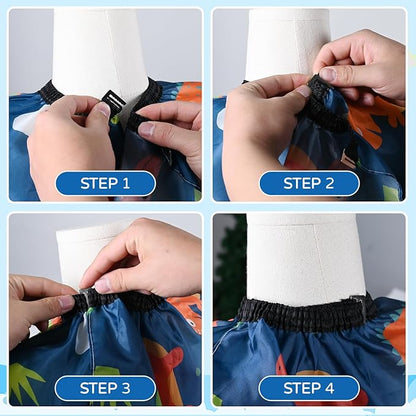 STEP 1

STEP 2

STEP 3

STEP 4