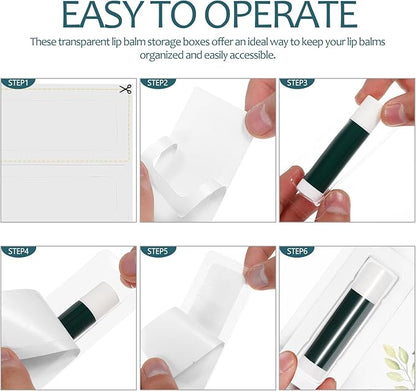 EASY TO OPERATE

These transparent lip balm storage boxes offer an ideal way to keep your lip balms organized and easily accessible.

STEP1

STEP2

STEP3

STEP4

STEP5

STEP6