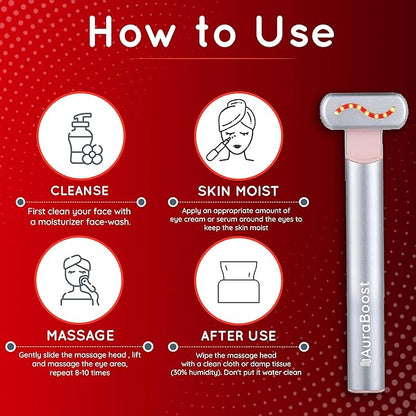 How to Use

CLEANSE

First clean your face with a moisturizer face-wash.

SKIN MOIST

Apply an appropriate amount of eye cream or serum around the eyes to keep the skin moist

MASSAGE

Gently slide the massage head , lift and massage the eye area, repeat 8-10 times

AFTER USE

Wipe the massage head with a clean cloth or damp tissue (30% humidity). Don't put it water clean

AuraBoost