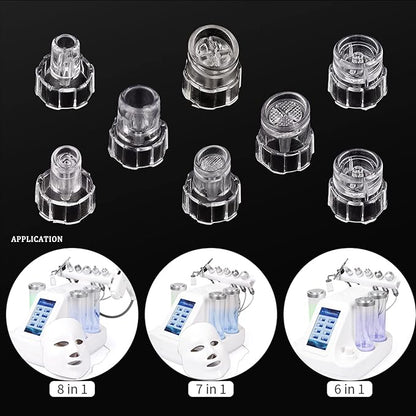 APPLICATION

8 in 1

7 in 1

6 in 1