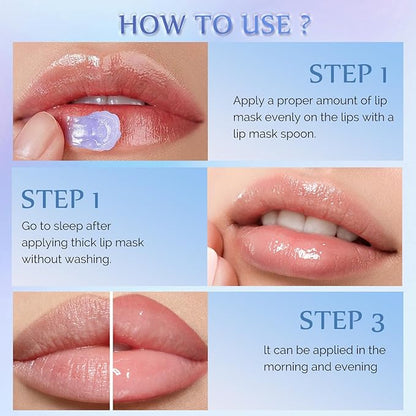 HOW TO USE ?

STEP 1

Apply a proper amount of lip mask evenly on the lips with a lip mask spoon.

STEP 1

Go to sleep after applying thick lip mask without washing.

STEP 3

It can be applied in the morning and evening