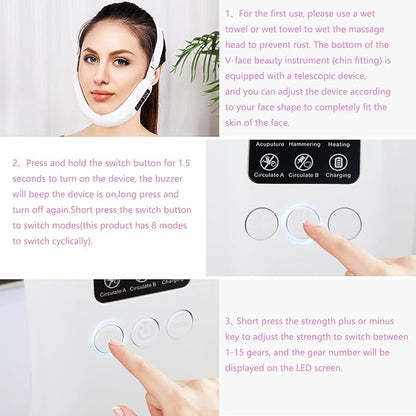 1、For the first use, please use a wet towel or wet towel to wet the massage head to prevent rust. The bottom of the V-face beauty instrument (chin fitting) is equipped with a telescopic device, and you can adjust the device according to your face shape to completely fit the skin of the face.

2、Press and hold the switch button for 1.5 seconds to turn on the device, the buzzer will beep the device is on,long press and turn off again.Short press the switch button to switch modes(this product has 8 modes to switch cyclically).

Acuputure Hammering Heating

Circulate A Circulate B Charging

Circulate A Circulate B Charging

3、Short press the strength plus or minus key to adjust the strength to switch between 1-15 gears, and the gear number will be displayed on the LED screen.