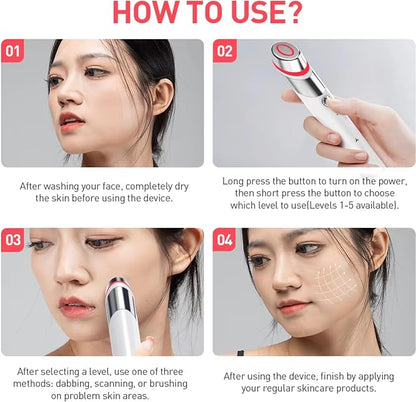 HOW TO USE?

01

After washing your face, completely dry the skin before using the device.

02

Long press the button to turn on the power, then short press the button to choose which level to use(Levels 1-5 available).

03

After selecting a level, use one of three methods: dabbing, scanning, or brushing on problem skin areas.

04

After using the device, finish by applying your regular skincare products.