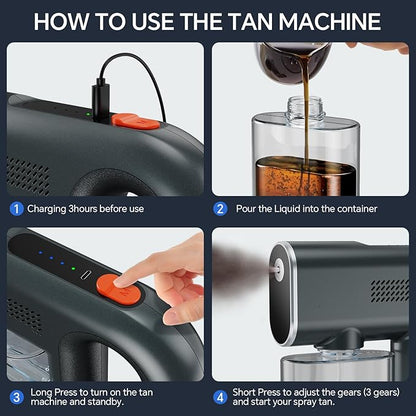 HOW TO USE THE TAN MACHINE

1 Charging 3hours before use

2 Pour the Liquid into the container

3 Long Press to turn on the tan machine and standby.

4 Short Press to adjust the gears (3 gears) and start your spray tan.