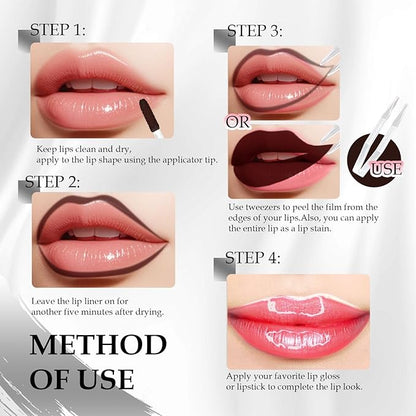 STEP 1:

Keep lips clean and dry, apply to the lip shape using the applicator tip.

STEP 2:

Leave the lip liner on for another five minutes after drying.

METHOD OF USE

STEP 3:

OR

USE

Use tweezers to peel the film from the edges of your lips.Also, you can apply the entire lip as a lip stain.

STEP 4:

Apply your favorite lip gloss or lipstick to complete the lip look.