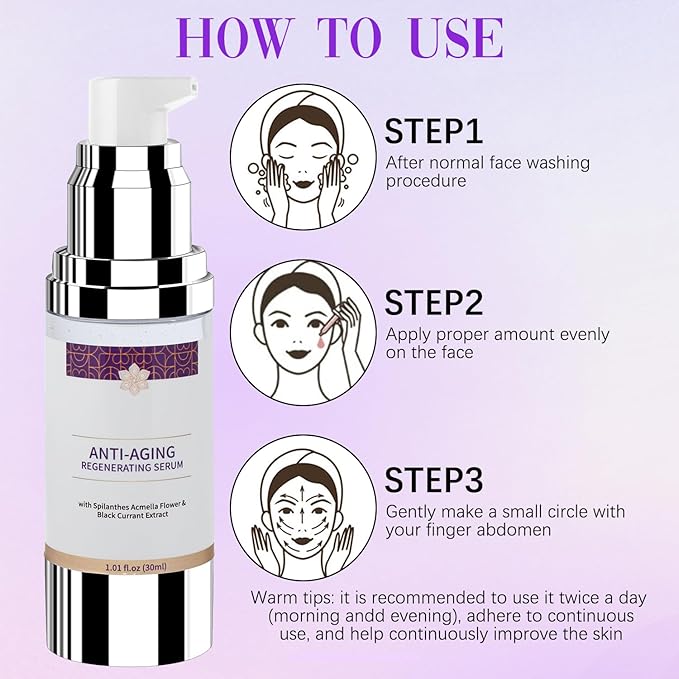 HOW TO USE

ANTI-AGING
REGENERATING SERUM

with Spilanthes Acmella Flower & Black Currant Extract

1.01 fl.oz (30ml)

STEP1
After normal face washing procedure

STEP2
Apply proper amount evenly on the face

STEP3
Gently make a small circle with your finger abdomen

Warm tips: it is recommended to use it twice a day (morning andd evening), adhere to continuous use, and help continuously improve the skin