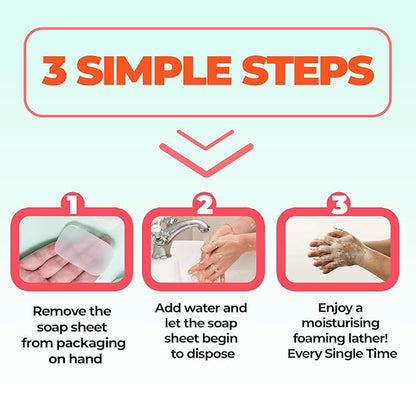 3 SIMPLE STEPS

1

Remove the soap sheet from packaging on hand

2

Add water and let the soap sheet begin to dispose

3

Enjoy a moisturising foaming lather! Every Single Time