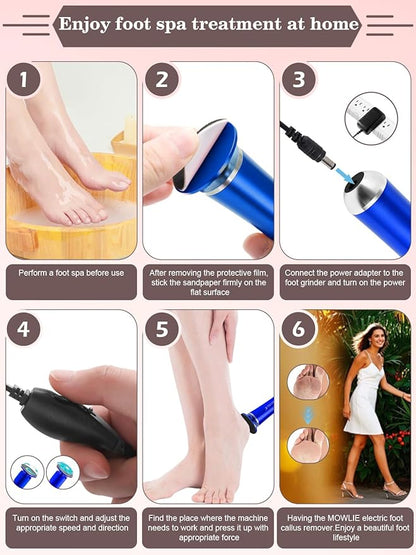 Enjoy foot spa treatment at home

1

Perform a foot spa before use

2

After removing the protective film, stick the sandpaper firmly on the flat surface

3

Connect the power adapter to the foot grinder and turn on the power

4

Turn on the switch and adjust the appropriate speed and direction

5

Find the place where the machine needs to work and press it up with appropriate force

6

Having the MOWLIE electric foot callus remover.Enjoy a beautiful foot lifestyle