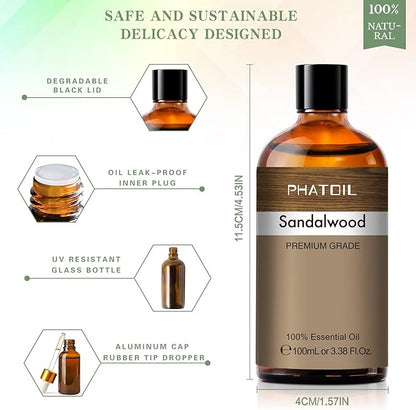 SAFE AND SUSTAINABLE DELICACY DESIGNED

100% NATURAL

DEGRADABLE BLACK LID

OIL LEAK-PROOF INNER PLUG

UV RESISTANT GLASS BOTTLE

ALUMINUM CAP RUBBER TIP DROPPER

11.5CM/4.53IN

PHATOIL

Sandalwood

PREMIUM GRADE

100% Essential Oil

℮100mL or 3.38 Fl.Oz.

4CM/1.57IN