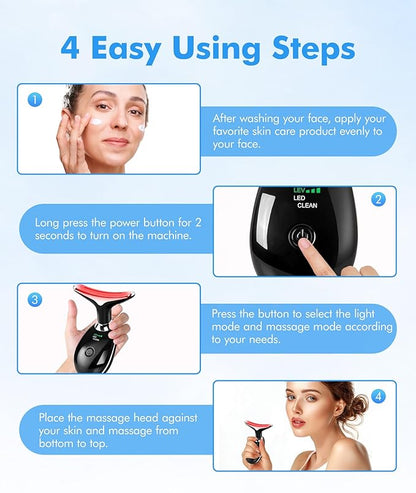 4 Easy Using Steps

1

After washing your face, apply your favorite skin care product evenly to your face.

LEV
LED
CLEAN

2

Long press the power button for 2 seconds to turn on the machine.

3

Press the button to select the light mode and massage mode according to your needs.

4

Place the massage head against your skin and massage from bottom to top.