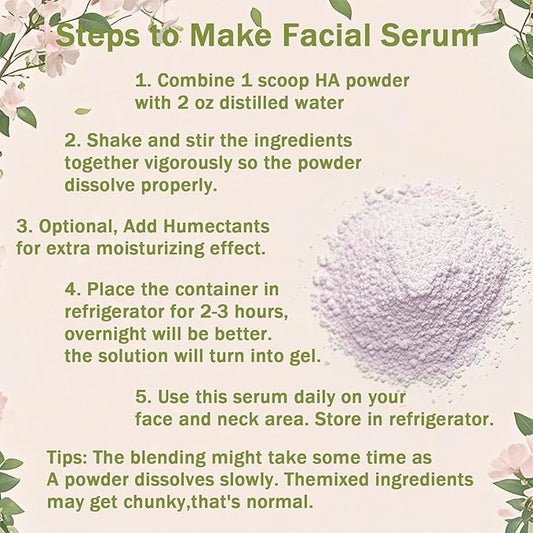 Steps to Make Facial Serum

1. Combine 1 scoop HA powder with 2 oz distilled water

2. Shake and stir the ingredients together vigorously so the powder dissolve properly.

3. Optional, Add Humectants for extra moisturizing effect.

4. Place the container in refrigerator for 2-3 hours, overnight will be better. the solution will turn into gel.

5. Use this serum daily on your face and neck area. Store in refrigerator.

Tips: The blending might take some time as A powder dissolves slowly. Themixed ingredients may get chunky,that's normal.