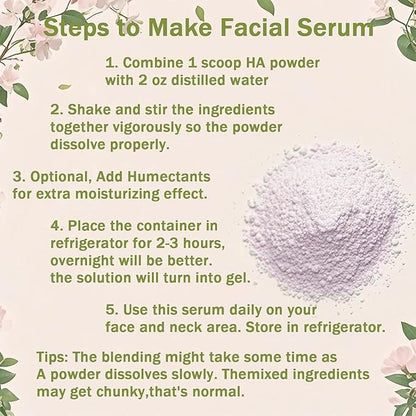 Steps to Make Facial Serum

1. Combine 1 scoop HA powder with 2 oz distilled water

2. Shake and stir the ingredients together vigorously so the powder dissolve properly.

3. Optional, Add Humectants for extra moisturizing effect.

4. Place the container in refrigerator for 2-3 hours, overnight will be better. the solution will turn into gel.

5. Use this serum daily on your face and neck area. Store in refrigerator.

Tips: The blending might take some time as A powder dissolves slowly. Themixed ingredients may get chunky,that's normal.