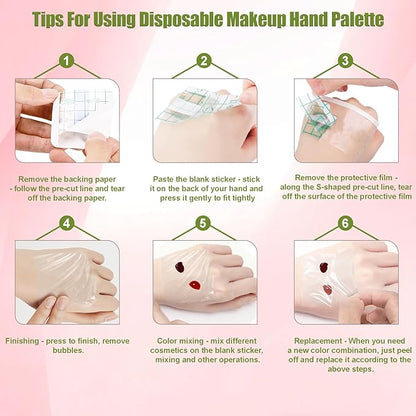 Tips For Using Disposable Makeup Hand Palette

1

Remove the backing paper - follow the pre-cut line and tear off the backing paper.

2

Paste the blank sticker - stick it on the back of your hand and press it gently to fit tightly

3

Remove the protective film - along the S-shaped pre-cut line, tear off the surface of the protective film

4

Finishing - press to finish, remove bubbles.

5

Color mixing - mix different cosmetics on the blank sticker, mixing and other operations.

6

Replacement - When you need a new color combination, just peel off and replace it according to the above steps.