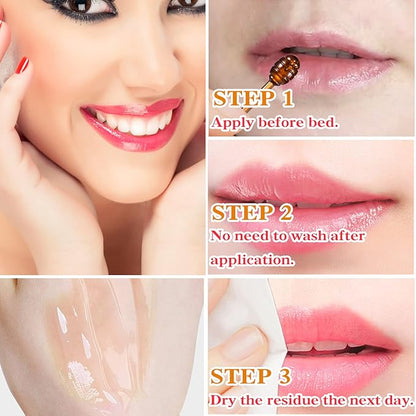 STEP 1
Apply before bed.

STEP 2
No need to wash after application.

STEP 3
Dry the residue the next day.