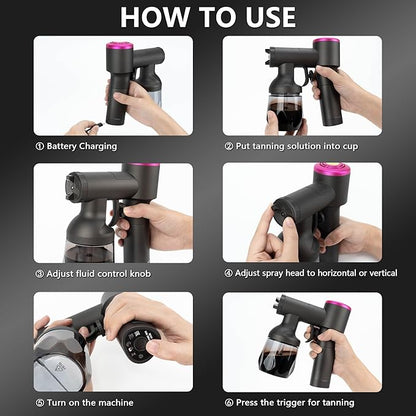 HOW TO USE

① Battery Charging

② Put tanning solution into cup

③ Adjust fluid control knob

④ Adjust spray head to horizontal or vertical

⑤ Turn on the machine

⑥ Press the trigger for tanning