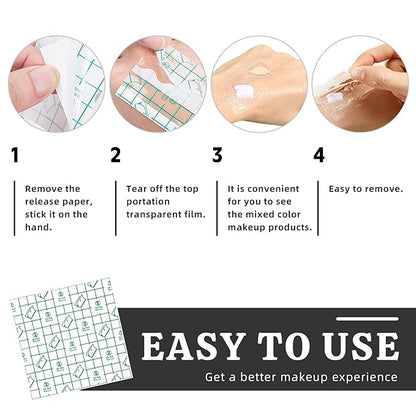 1

Remove the release paper, stick it on the hand.

2

Tear off the top portation transparent film.

3

It is convenient for you to see the mixed color makeup products.

4

Easy to remove.

EASY TO USE

Get a better makeup experience