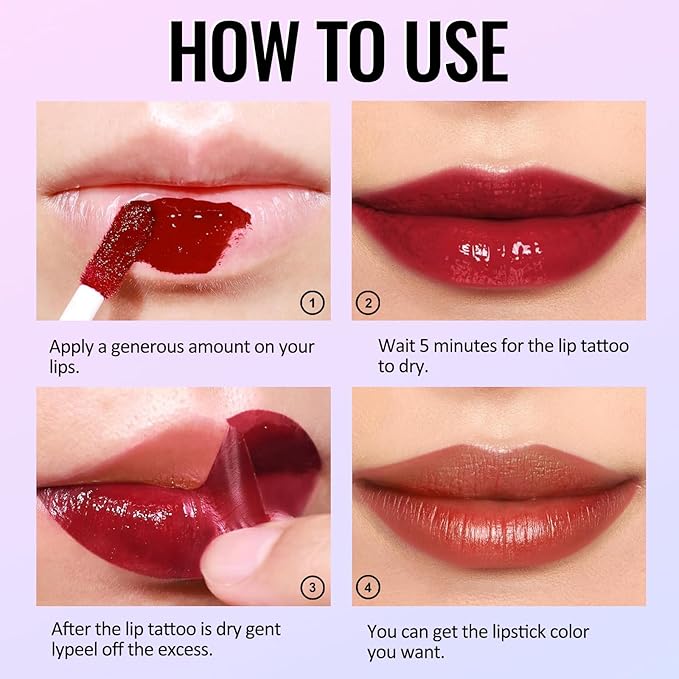 HOW TO USE

1

Apply a generous amount on your lips.

2

Wait 5 minutes for the lip tattoo to dry.

3

After the lip tattoo is dry gent lypeel off the excess.

4

You can get the lipstick color you want.