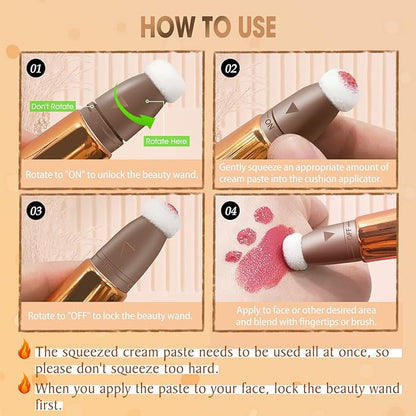 HOW TO USE

01

Don't Rotate

Rotate Here

Rotate to "ON" to unlock the beauty wand.

02

ON

Gently squeeze an appropriate amount of cream paste into the cushion applicator.

03

Rotate to "OFF" to lock the beauty wand.

04

OFF

Apply to face or other desired area and blend with fingertips or brush.

The squeezed cream paste needs to be used all at once, so please don't squeeze too hard.

When you apply the paste to your face, lock the beauty wand first.