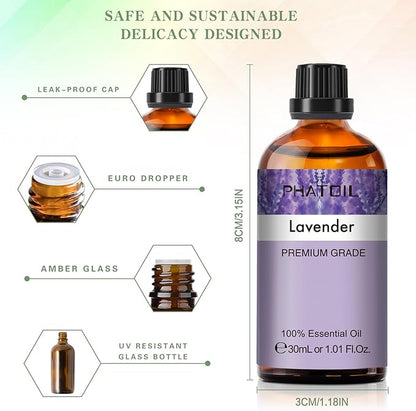 SAFE AND SUSTAINABLE
DELICACY DESIGNED

LEAK-PROOF CAP

EURO DROPPER

AMBER GLASS

UV RESISTANT
GLASS BOTTLE

8CM/3.15IN

PHATOIL

Lavender

PREMIUM GRADE

100% Essential Oil
℮30mL or 1.01 Fl.Oz.

3CM/1.18IN