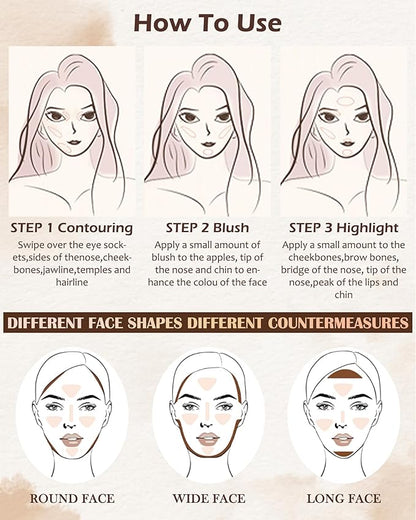 How To Use

STEP 1 Contouring
Swipe over the eye sockets,sides of thenose,cheekbones,jawline,temples and hairline

STEP 2 Blush
Apply a small amount of blush to the apples, tip of the nose and chin to enhance the colou of the face

STEP 3 Highlight
Apply a small amount to the cheekbones,brow bones, bridge of the nose, tip of the nose,peak of the lips and chin

DIFFERENT FACE SHAPES DIFFERENT COUNTERMEASURES

ROUND FACE

WIDE FACE

LONG FACE