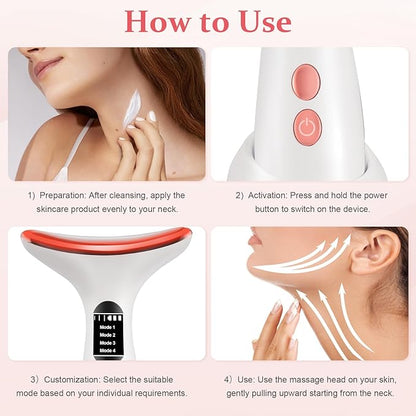 How to Use

1) Preparation: After cleansing, apply the skincare product evenly to your neck.

2) Activation: Press and hold the power button to switch on the device.

Mode 1
Mode 2
Mode 3
Mode 4

3) Customization: Select the suitable mode based on your individual requirements.

4) Use: Use the massage head on your skin, gently pulling upward starting from the neck.