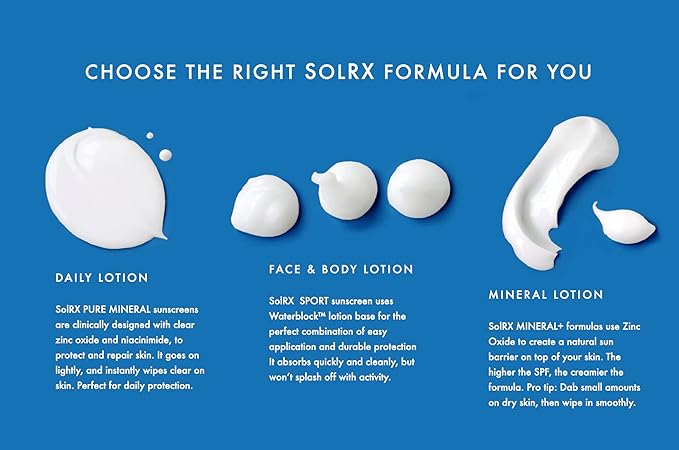 CHOOSE THE RIGHT SOLRX FORMULA FOR YOU

DAILY LOTION

SolRX PURE MINERAL sunscreens are clinically designed with clear zinc oxide and niacinimide, to protect and repair skin. It goes on lightly, and instantly wipes clear on skin. Perfect for daily protection.

FACE & BODY LOTION

SolRX SPORT sunscreen uses Waterblock™ lotion base for the perfect combination of easy application and durable protection It absorbs quickly and cleanly, but won't splash off with activity.

MINERAL LOTION

SolRX MINERAL+ formulas use Zinc Oxide to create a natural sun barrier on top of your skin. The higher the SPF, the creamier the formula. Pro tip: Dab small amounts on dry skin, then wipe in smoothly.