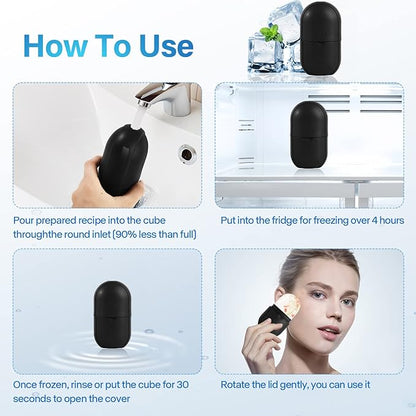 How To Use

Pour prepared recipe into the cube throughthe round inlet (90% less than full)

Put into the fridge for freezing over 4 hours

Once frozen, rinse or put the cube for 30 seconds to open the cover

Rotate the lid gently, you can use it