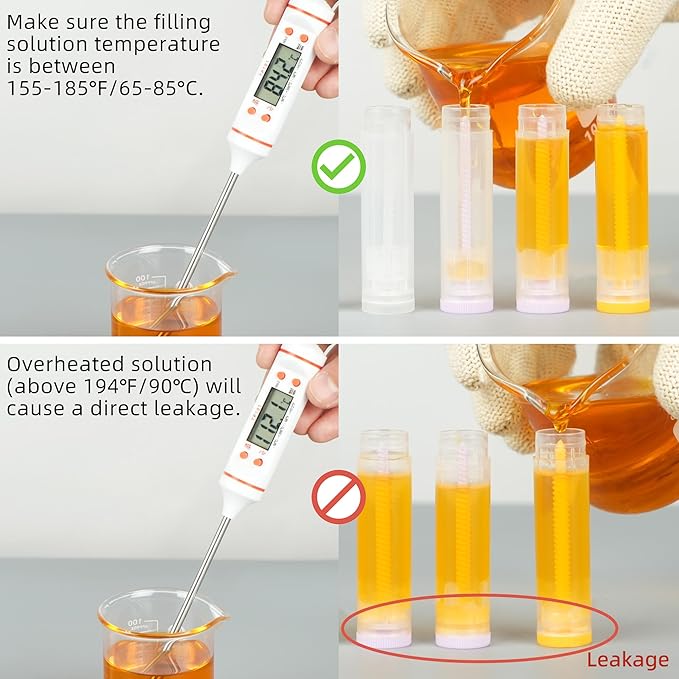 Make sure the filling solution temperature is between 155-185°F/65-85°C.

84.2

100

Overheated solution (above 194°F/90°C) will cause a direct leakage.

112.1

100

Leakage