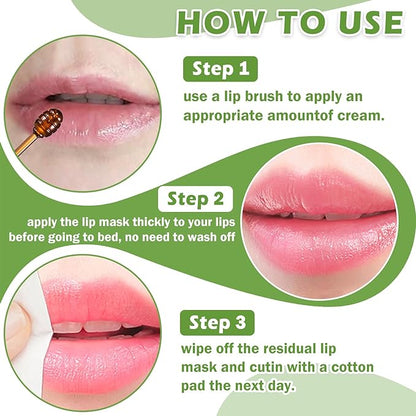 HOW TO USE

Step 1

use a lip brush to apply an appropriate amountof cream.

Step 2

apply the lip mask thickly to your lips before going to bed, no need to wash off

Step 3

wipe off the residual lip mask and cutin with a cotton pad the next day.